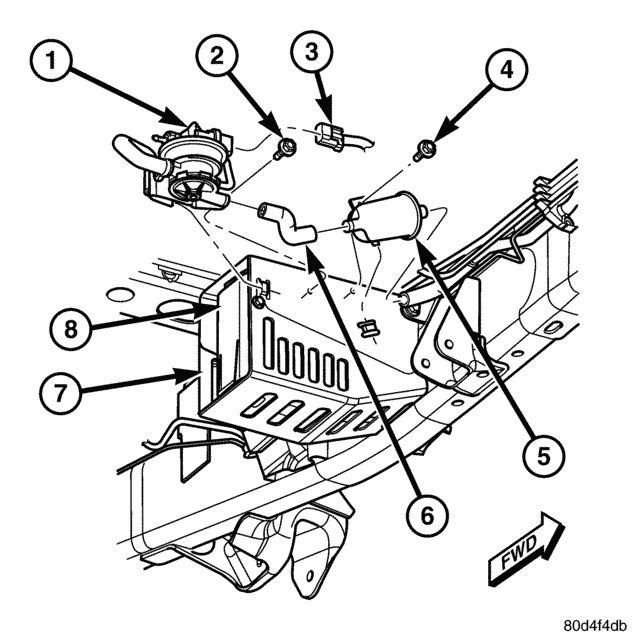 1
2
3
4
8
7
5
6
FWD
80d4f4db