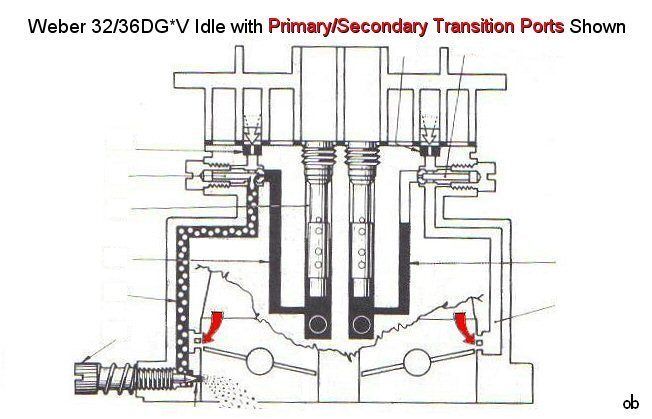 Weber 32/36DG*V Idle with Primary/Secondary Transition Ports Shown

ob