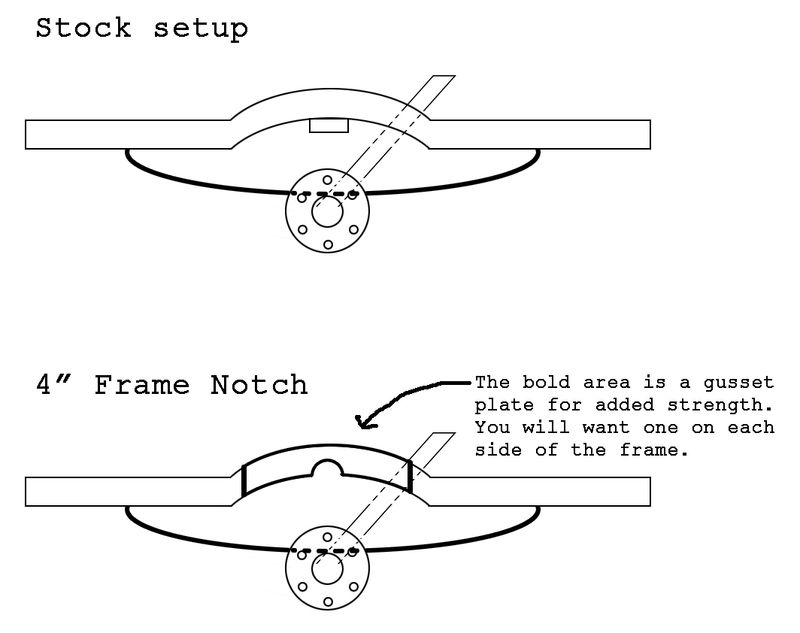 Stock setup

4″ Frame Notch

The bold area is a gusset plate for added strength. You will want one on each side of the frame.