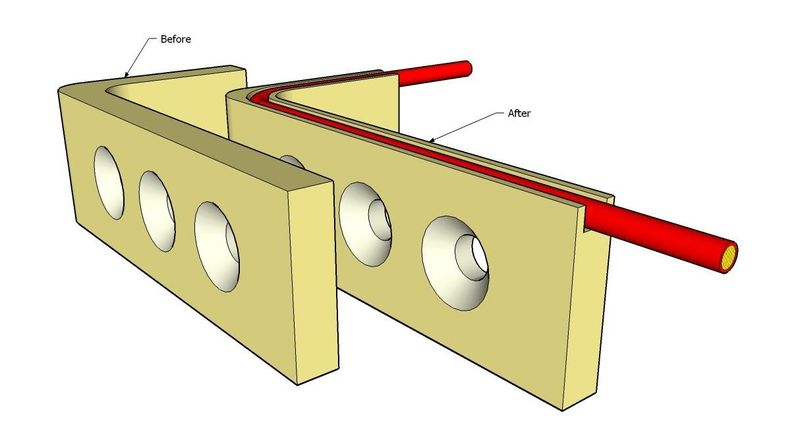 Before

After