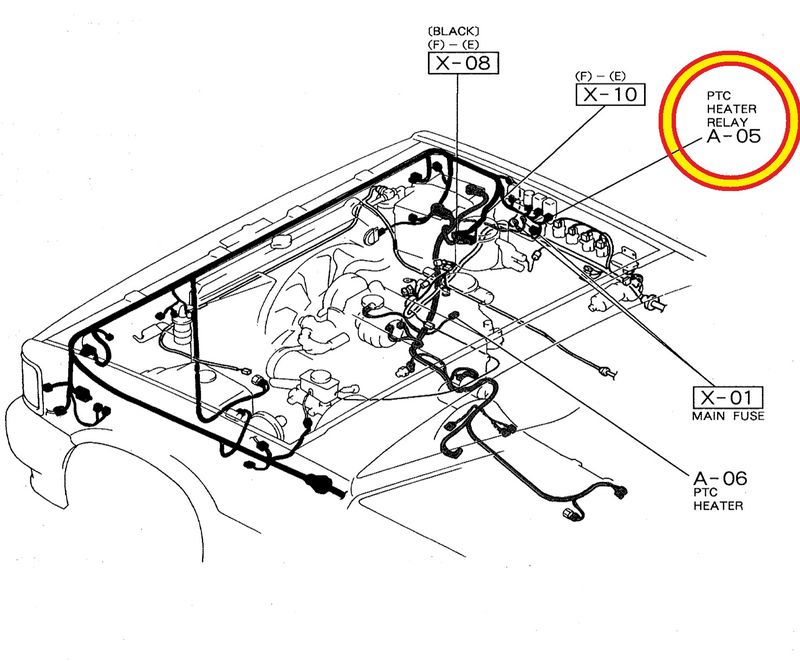 (BLACK)
(F) – (E)
X-08

(F) – (E)
X-10

PTC
HEATER
RELAY
A-05

X-01
MAIN FUSE

A-06
PTC
HEATER