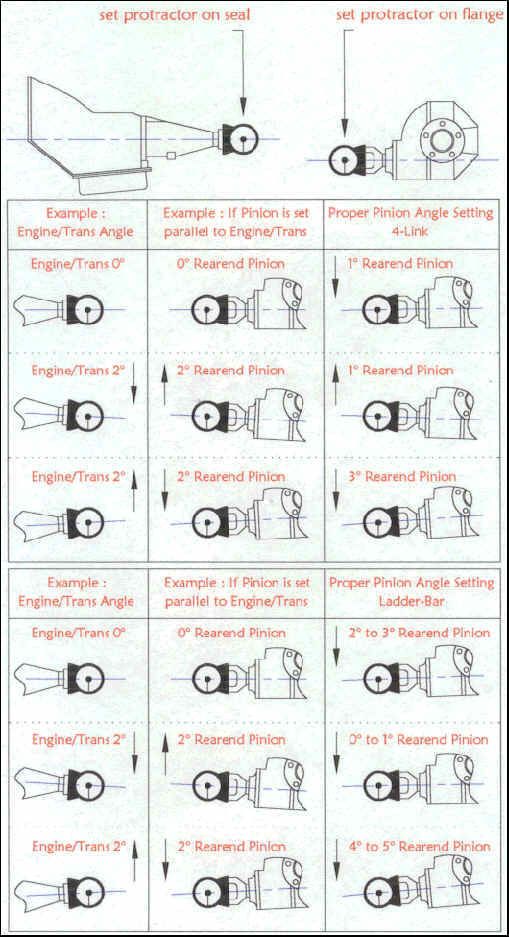 set protractor on seal

set protractor on flange

| Example : Engine/Trans Angle | Example : If Pinion is set parallel to Engine/Trans | Proper Pinion Angle Setting 4-Link |
|---|---|---|
| Engine/Trans 0° | 0° Rearend Pinion | 1° Rearend Pinion |
| Engine/Trans 2° | 2° Rearend Pinion | 1° Rearend Pinion |
| Engine/Trans 2° | 2° Rearend Pinion | 3° Rearend Pinion |

| Example : Engine/Trans Angle | Example : If Pinion is set parallel to Engine/Trans | Proper Pinion Angle Setting Ladder-Bar |
|---|---|---|
| Engine/Trans 0° | 0° Rearend Pinion | 2° to 3° Rearend Pinion |
| Engine/Trans 2° | 2° Rearend Pinion | 0° to 1° Rearend Pinion |
| Engine/Trans 2° | 2° Rearend Pinion | 4° to 5° Rearend Pinion |